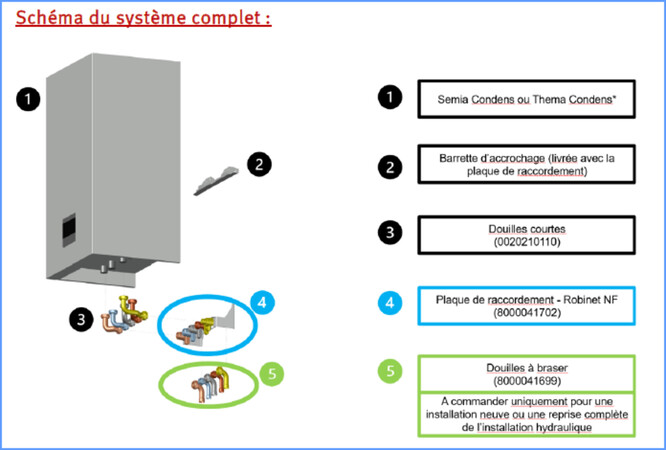 Schéma du système complet :

1

2

3

4

5

1 Semia Condens ou Thema Condens*

2 Barrette d'accrochage (livrée avec la plaque de raccordement)

3 Douilles courtes (0020210110)

4 Plaque de raccordement - Robinet NF (8000041702)

5 Douilles à braser (8000041699)

A commander uniquement pour une installation neuve ou une reprise complète de l'installation hydraulique